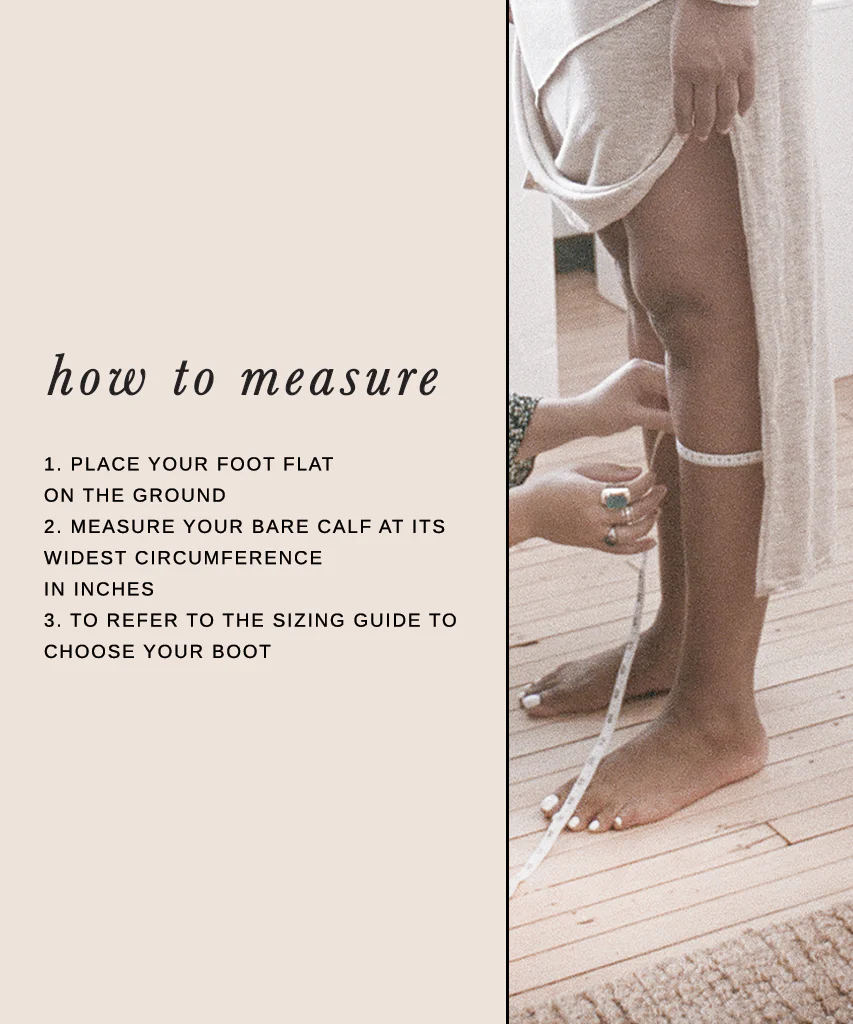 how to measure

1. PLACE YOUR FOOT FLAT ON THE GROUND
2. MEASURE YOUR BARE CALF AT ITS WIDEST CIRCUMFERENCE IN INCHES
3. TO REFER TO THE SIZING GUIDE TO CHOOSE YOUR BOOT